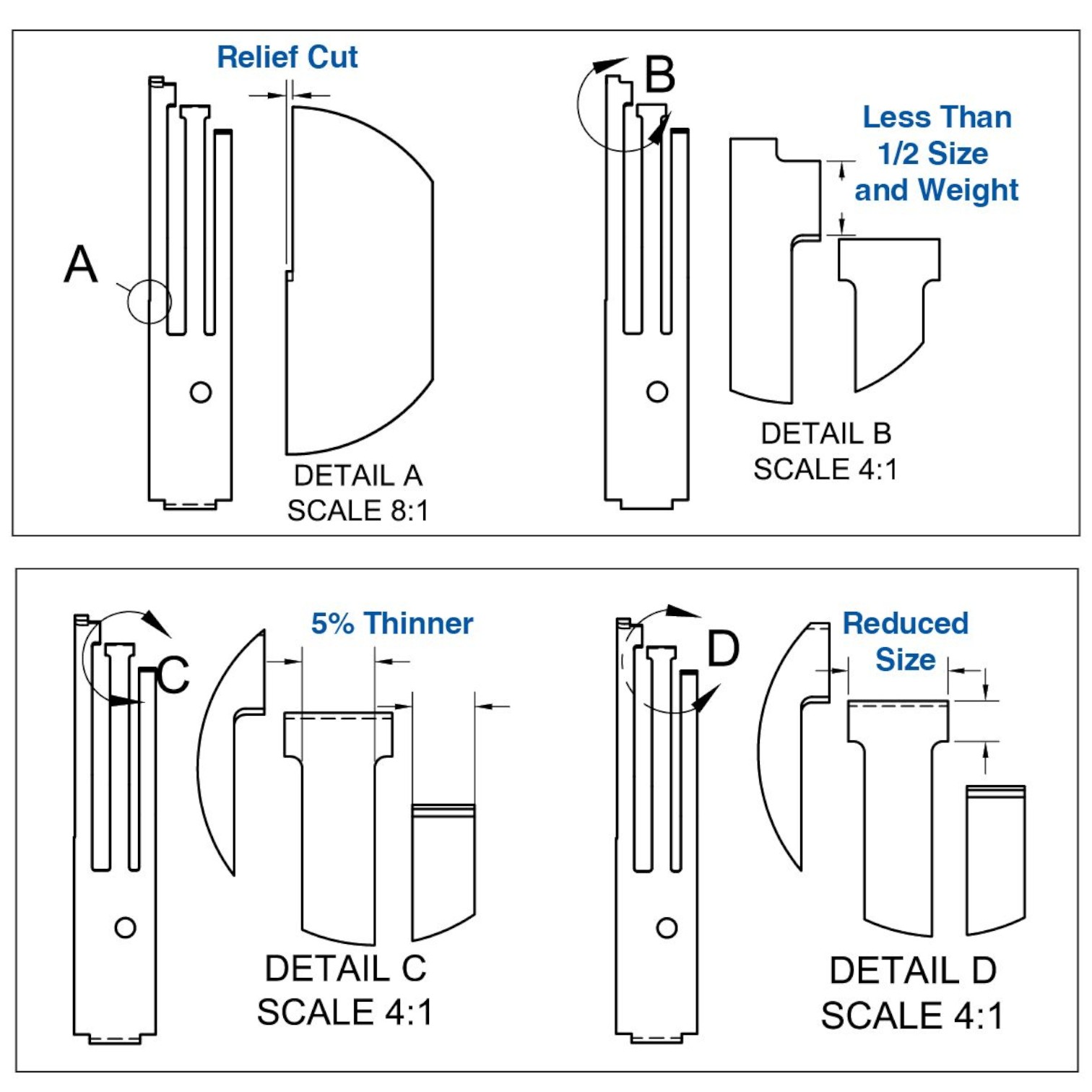 Relief Cut

A

DETAIL A
SCALE 8:1

B

Less Than
1/2 Size
and Weight

DETAIL B
SCALE 4:1

C

5% Thinner

DETAIL C
SCALE 4:1

D

Reduced
Size

DETAIL D
SCALE 4:1